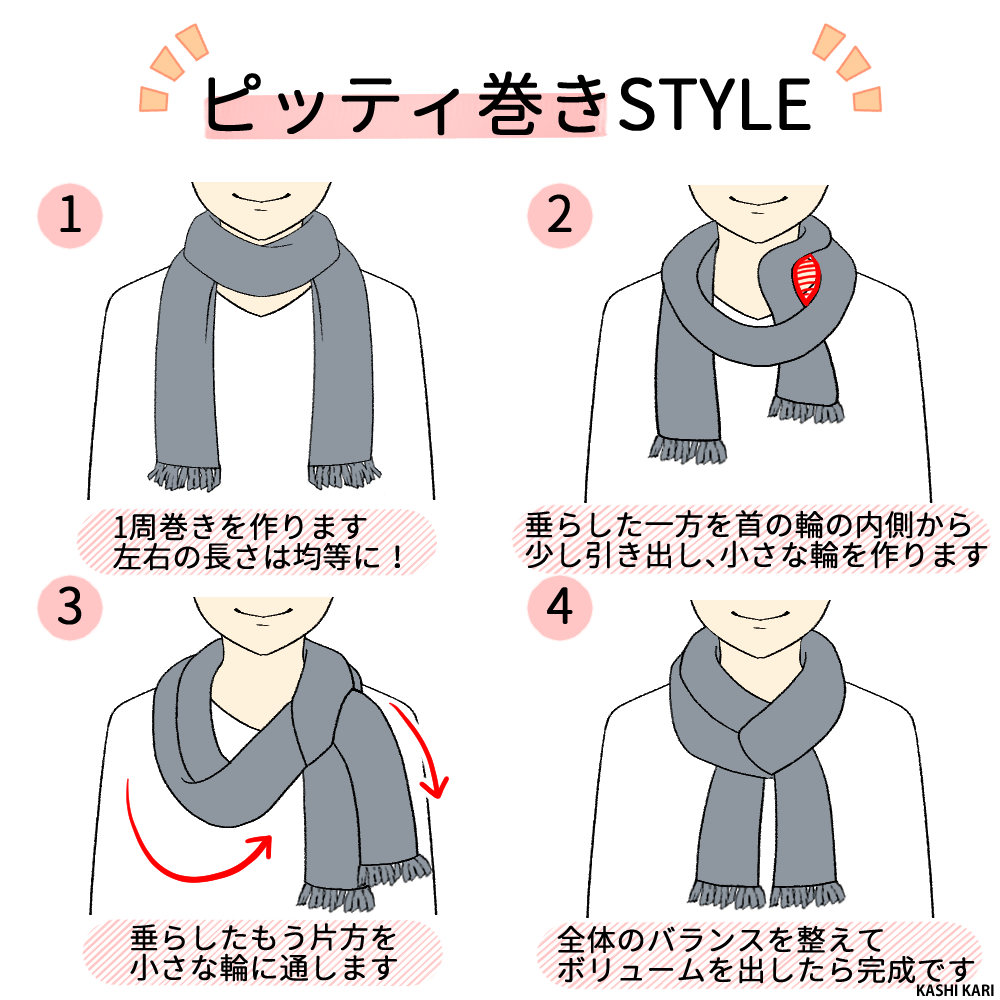 ピッティ巻きSTYLE

1

1周巻きを作ります
左右の長さは均等に！

2

垂らした一方を首の輪の内側から
少し引き出し、小さな輪を作ります

3

垂らしたもう片方を
小さな輪に通します

4

全体のバランスを整えて
ボリュームを出したら完成です

KASHI KARI